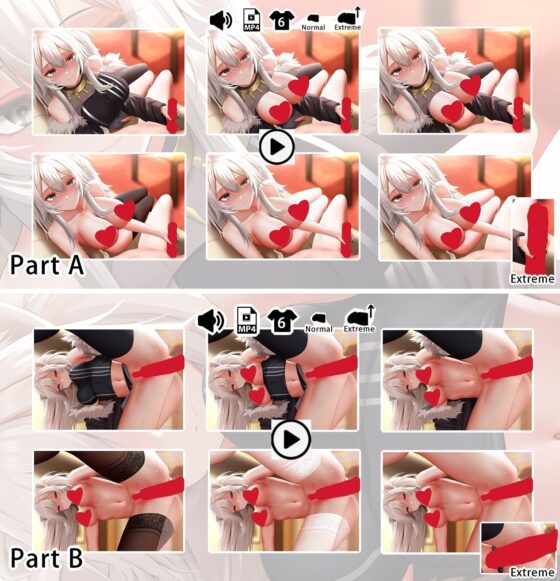 MP4 6 Normal Extreme

Part A

Extreme

MP4 6 Normal Extreme

Part B

Extreme